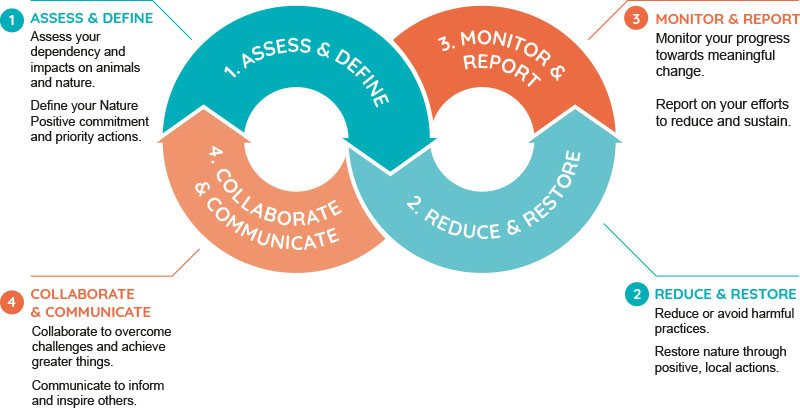 1 ASSESS & DEFINE
Assess your dependency and impacts on animals and nature.

Define your Nature Positive commitment and priority actions.

1. ASSESS & DEFINE

3. MONITOR & REPORT

4. COLLABORATE & COMMUNICATE

2. REDUCE & RESTORE

3 MONITOR & REPORT
Monitor your progress towards meaningful change.

Report on your efforts to reduce and sustain.

4 COLLABORATE & COMMUNICATE
Collaborate to overcome challenges and achieve greater things.

Communicate to inform and inspire others.

2 REDUCE & RESTORE
Reduce or avoid harmful practices.

Restore nature through positive, local actions.